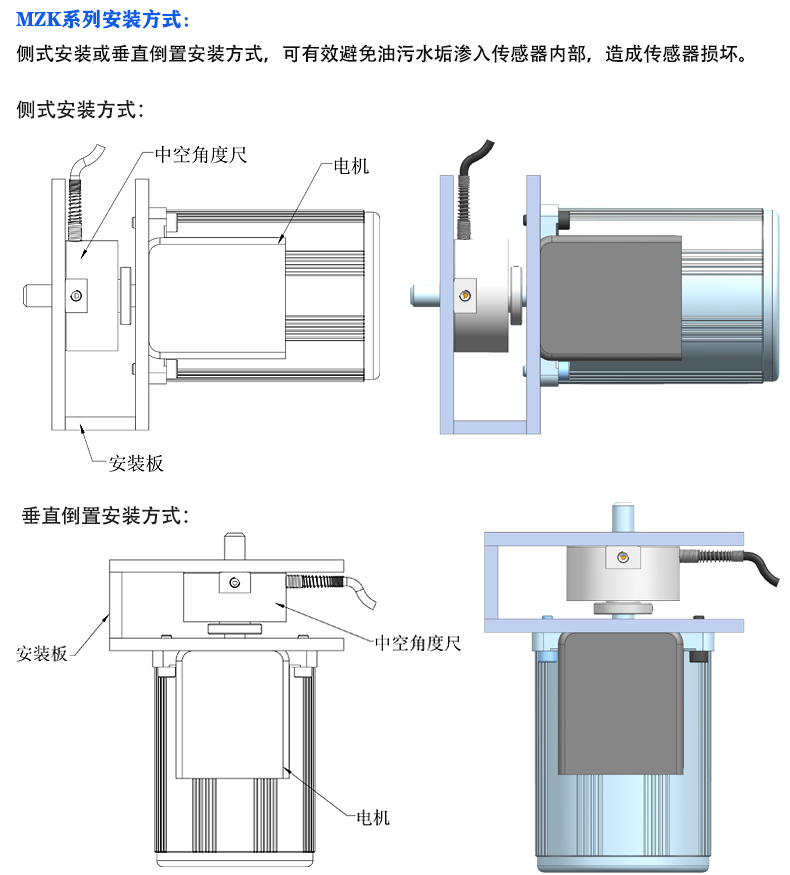 MZK系列安装方式:

侧式安装或垂直倒置安装方式，可有效避免油污水垢渗入传感器内部，造成传感器损坏。

侧式安装方式:

中空角度尺

电机

安装板

垂直倒置安装方式:

安装板

中空角度尺

电机